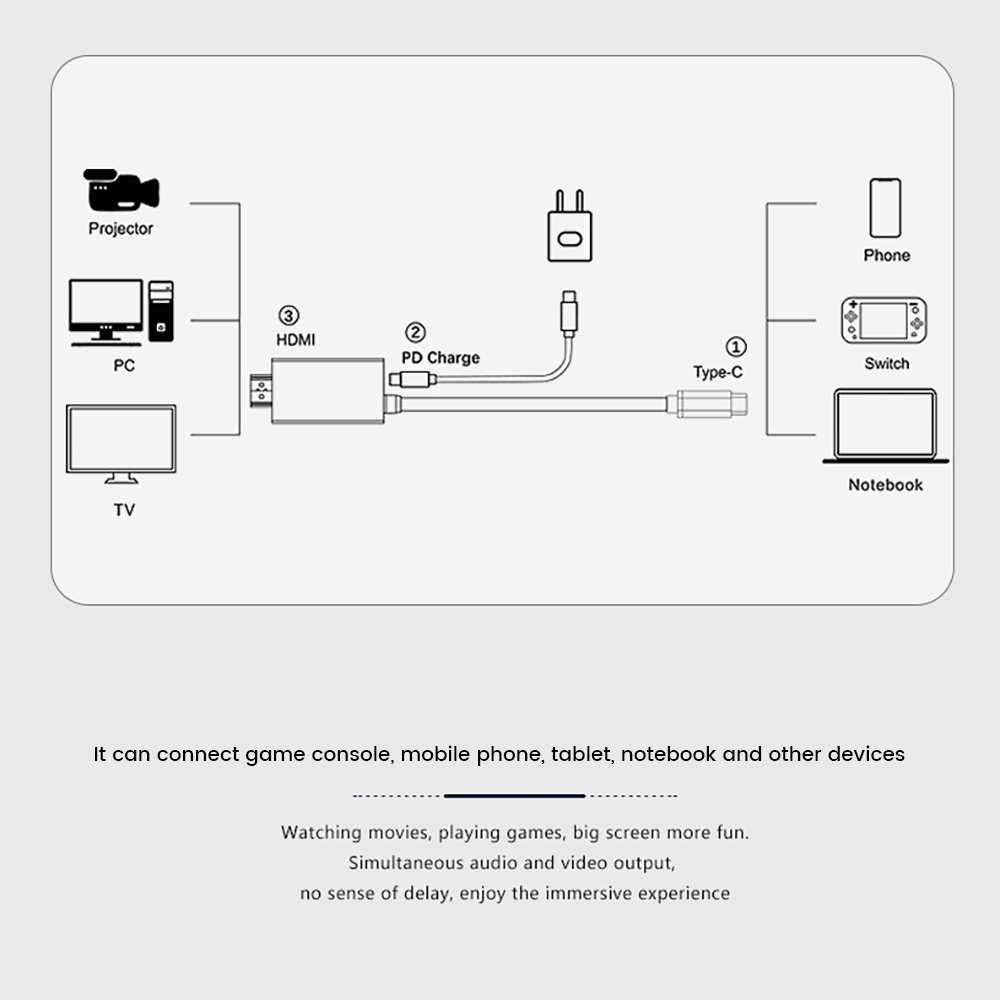 Projector

PC

TV

③
HDMI

②
PD Charge

①
Type-C

Phone

Switch

Notebook

It can connect game console, mobile phone, tablet, notebook and other devices

Watching movies, playing games, big screen more fun.
Simultaneous audio and video output,
no sense of delay, enjoy the immersive experience