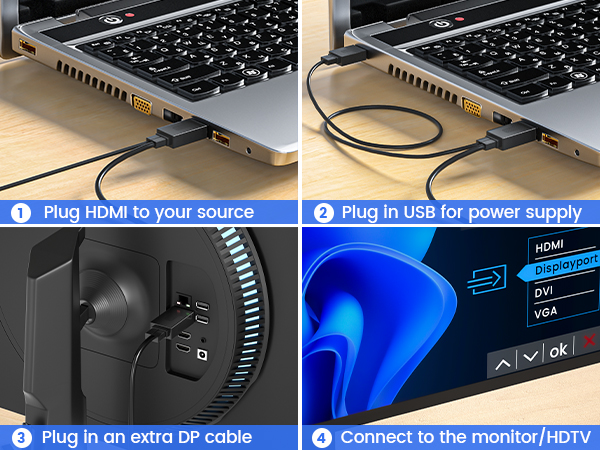 1 Plug HDMI to your source

2 Plug in USB for power supply

3 Plug in an extra DP cable

HDMI
Displayport
DVI
VGA
ok

4 Connect to the monitor/HDTV